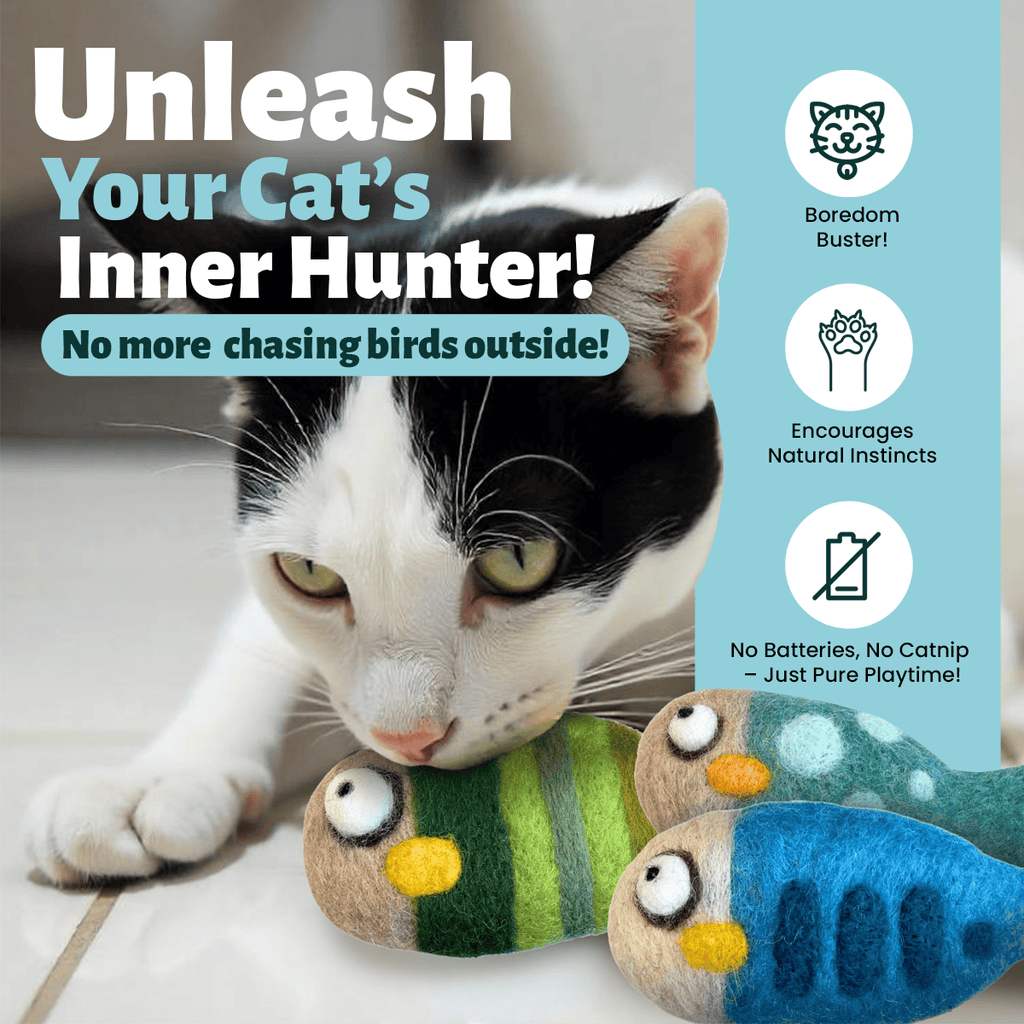 Unleash
Your Cat's
Inner Hunter!

No more chasing birds outside!

Boredom Buster!

Encourages Natural Instincts

No Batteries, No Catnip – Just Pure Playtime!