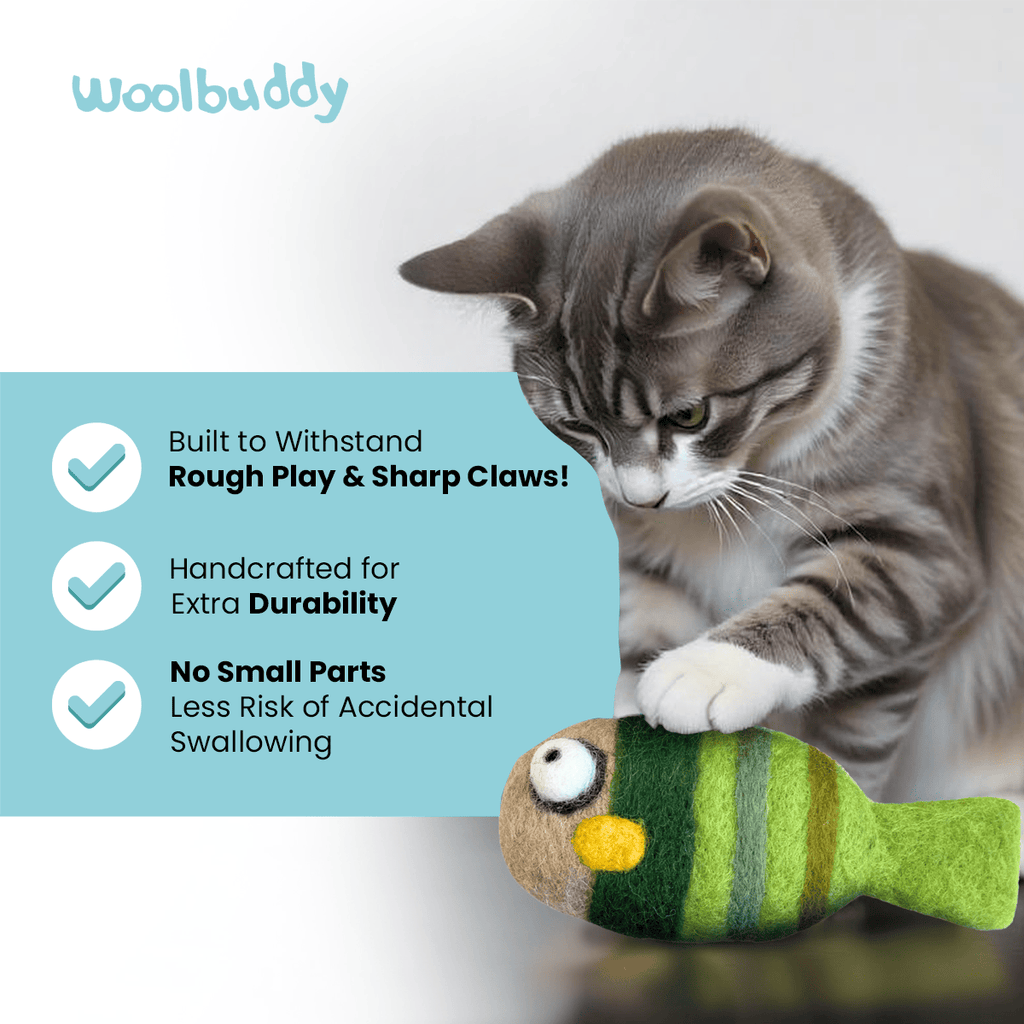 Woolbuddy

Built to Withstand
Rough Play & Sharp Claws!

Handcrafted for
Extra Durability

No Small Parts
Less Risk of Accidental Swallowing