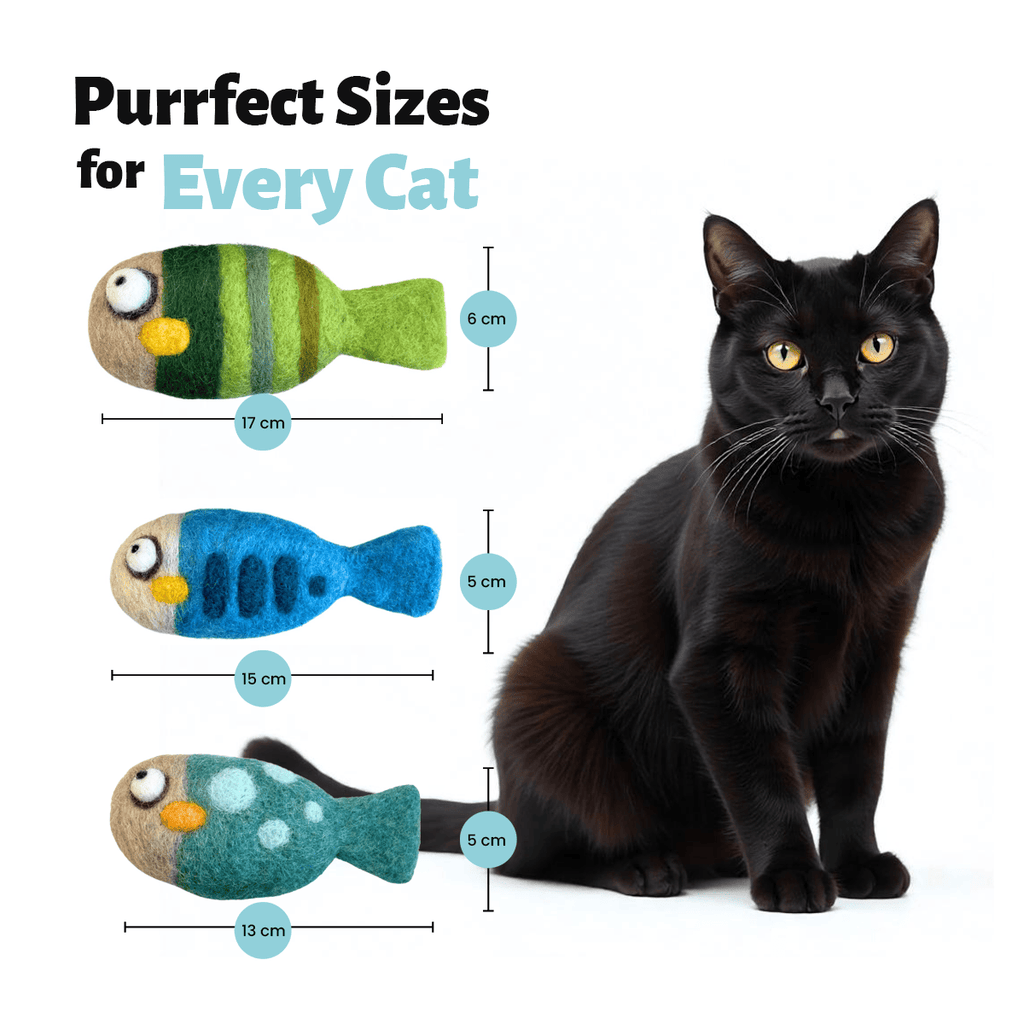 Purrfect Sizes
for Every Cat

6 cm
17 cm

5 cm
15 cm

5 cm
13 cm