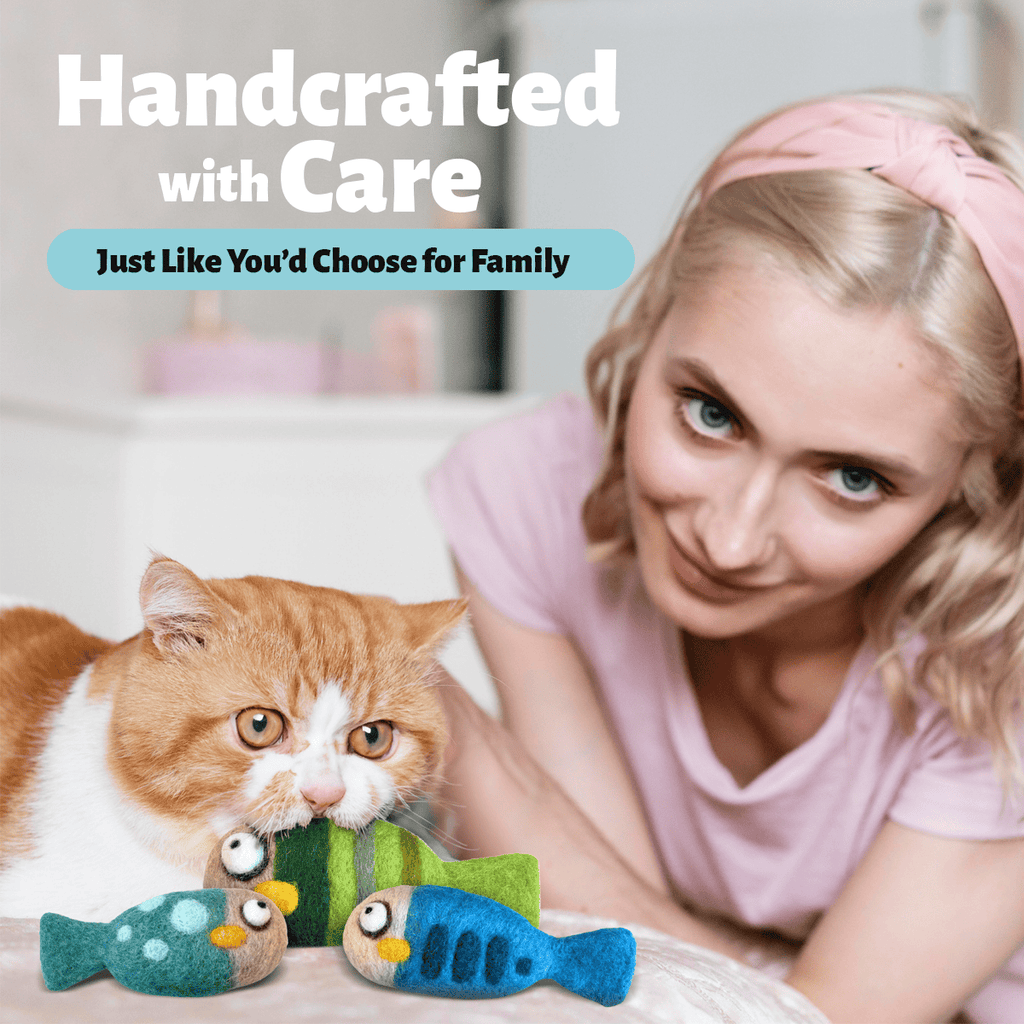 Handcrafted with Care

Just Like You'd Choose for Family