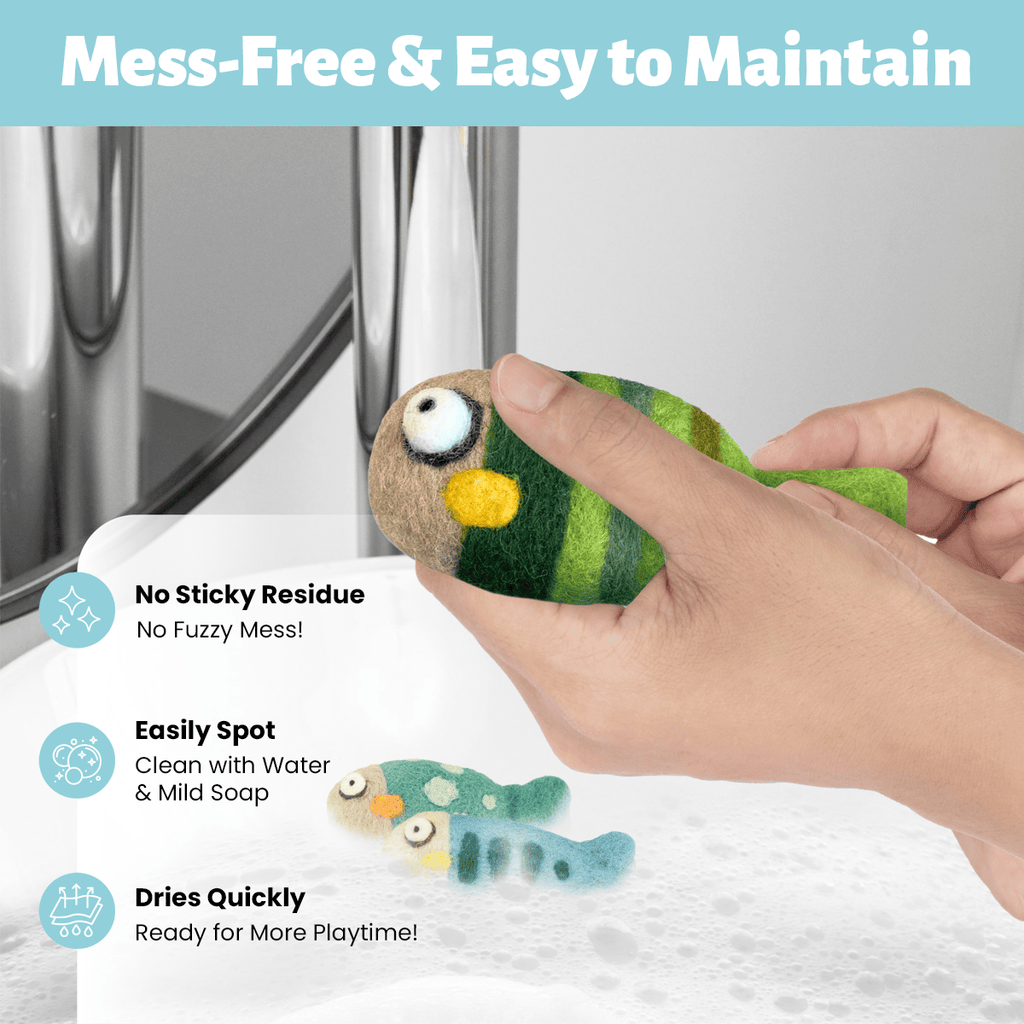 Mess-Free & Easy to Maintain

No Sticky Residue
No Fuzzy Mess!

Easily Spot
Clean with Water & Mild Soap

Dries Quickly
Ready for More Playtime!